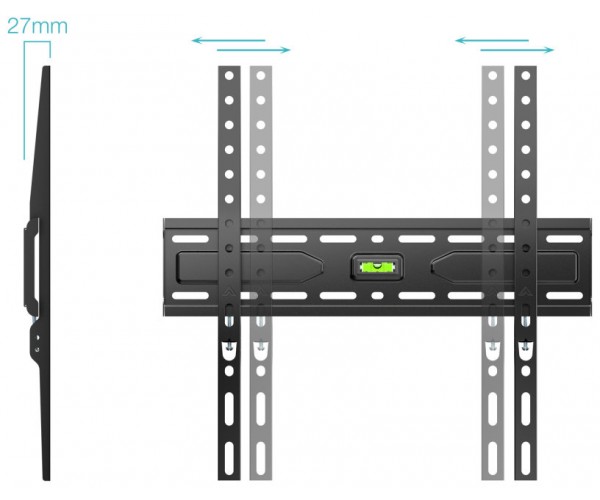 27mm